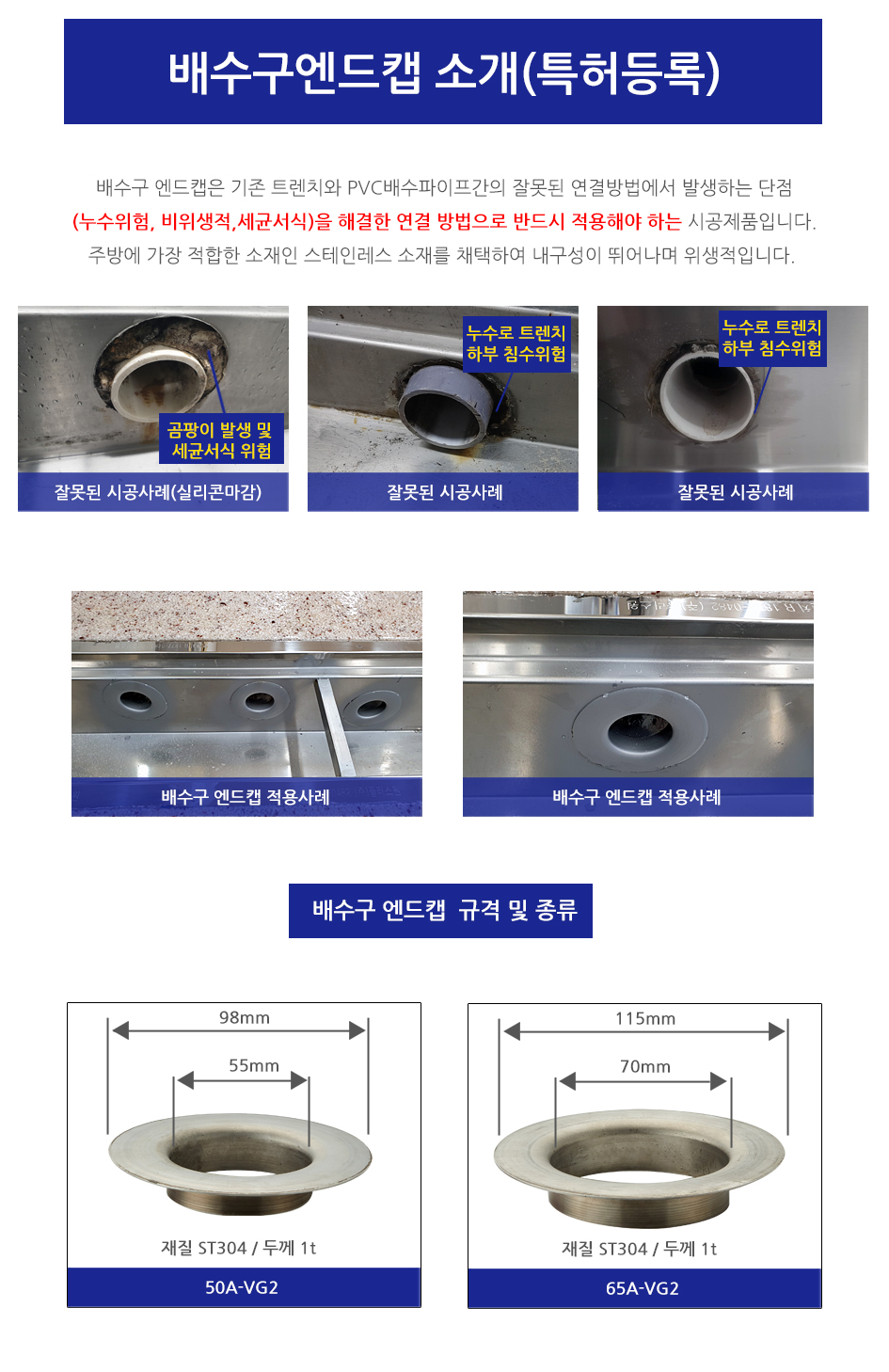 배수구엔드캡 소개(특허등록)

배수구 엔드캡은 기존 트렌치와 PVC배수파이프간의 잘못된 연결방법에서 발생하는 단점 (누수위험, 비위생적,세균서식)을 해결한 연결 방법으로 반드시 적용해야 하는 시공제품입니다. 주방에 가장 적합한 소재인 스테인레스 소재를 채택하여 내구성이 뛰어나며 위생적입니다.

곰팡이 발생 및 세균서식 위험

잘못된 시공사례(실리콘마감)

누수로 트렌치 하부 침수위험

잘못된 시공사례

누수로 트렌치 하부 침수위험

잘못된 시공사례

배수구 엔드캡 적용사례

배수구 엔드캡 적용사례

배수구 엔드캡 규격 및 종류

98mm

55mm

재질 ST304 / 두께 1t

50A-VG2

115mm

70mm

재질 ST304 / 두께 1t

65A-VG2